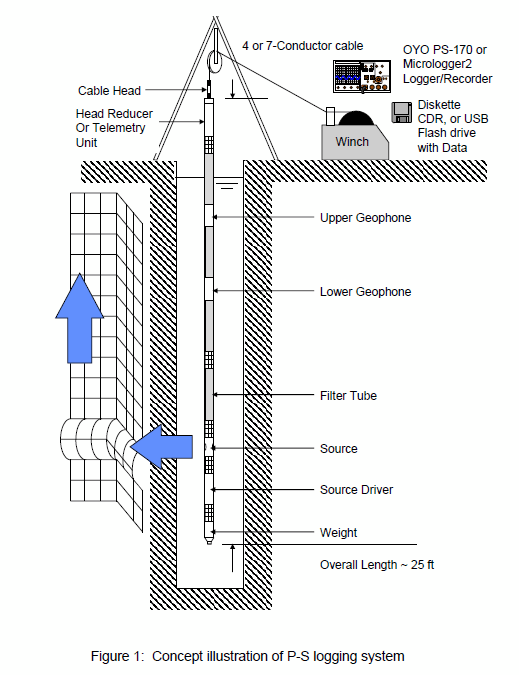 4 or 7-Conductor cable

OYO PS-170 or Micrologger2 Logger/Recorder

Cable Head

Head Reducer Or Telemetry Unit

Diskette CDR, or USB Flash drive with Data

Winch

Upper Geophone

Lower Geophone

Filter Tube

Source

Source Driver

Weight

Overall Length ~ 25 ft

Figure 1: Concept illustration of P-S logging system